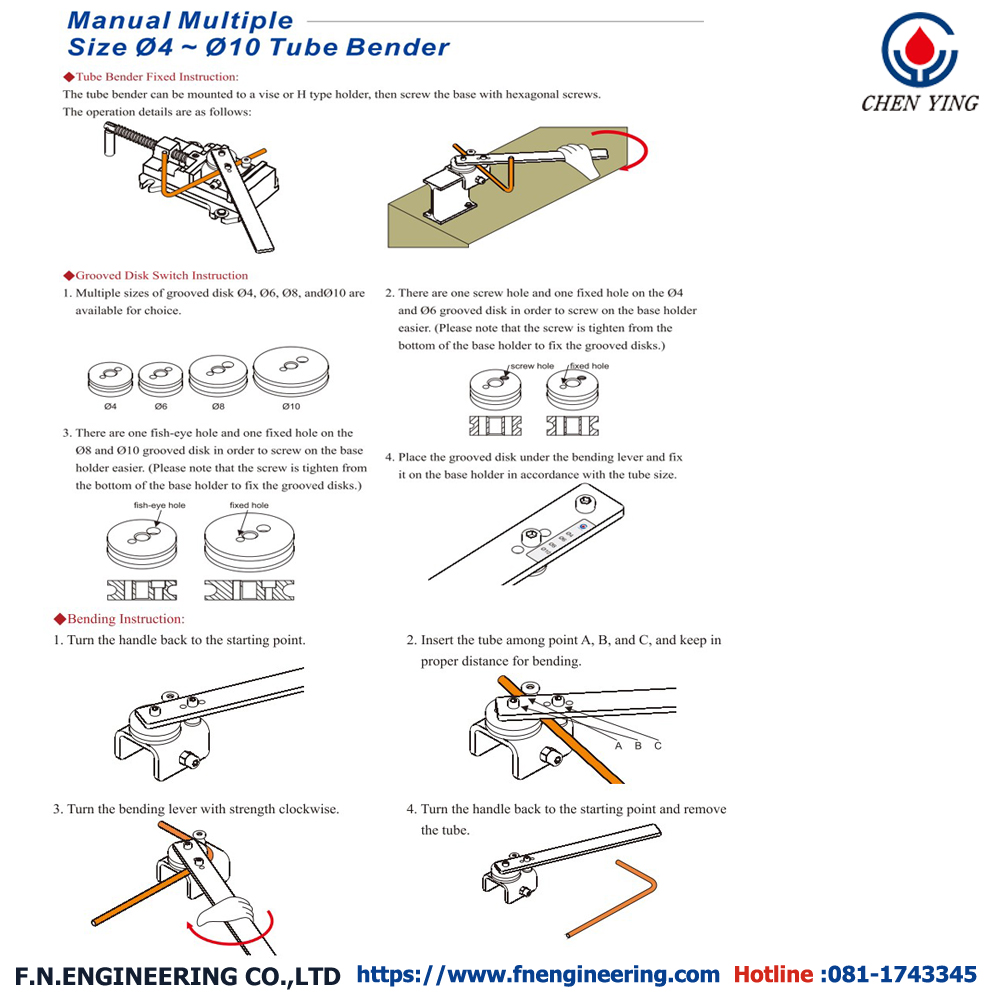 Manual Multiple
Size Ø4 ~ Ø10 Tube Bender

CHEN YING

◆Tube Bender Fixed Instruction:
The tube bender can be mounted to a vise or H type holder, then screw the base with hexagonal screws. The operation details are as follows:

◆Grooved Disk Switch Instruction
1. Multiple sizes of grooved disk Ø4, Ø6, Ø8, andØ10 are available for choice.

Ø4 Ø6 Ø8 Ø10

2. There are one screw hole and one fixed hole on the Ø4 and Ø6 grooved disk in order to screw on the base holder easier. (Please note that the screw is tighten from the bottom of the base holder to fix the grooved disks.)

screw hole fixed hole

3. There are one fish-eye hole and one fixed hole on the Ø8 and Ø10 grooved disk in order to screw on the base holder easier. (Please note that the screw is tighten from the bottom of the base holder to fix the grooved disks.)

fish-eye hole fixed hole

4. Place the grooved disk under the bending lever and fix it on the base holder in accordance with the tube size.

◆Bending Instruction:
1. Turn the handle back to the starting point.

2. Insert the tube among point A, B, and C, and keep in proper distance for bending.

A B C

3. Turn the bending lever with strength clockwise.

4. Turn the handle back to the starting point and remove the tube.

F.N.ENGINEERING CO.,LTD https://www.fnengineering.com Hotline :081-1743345